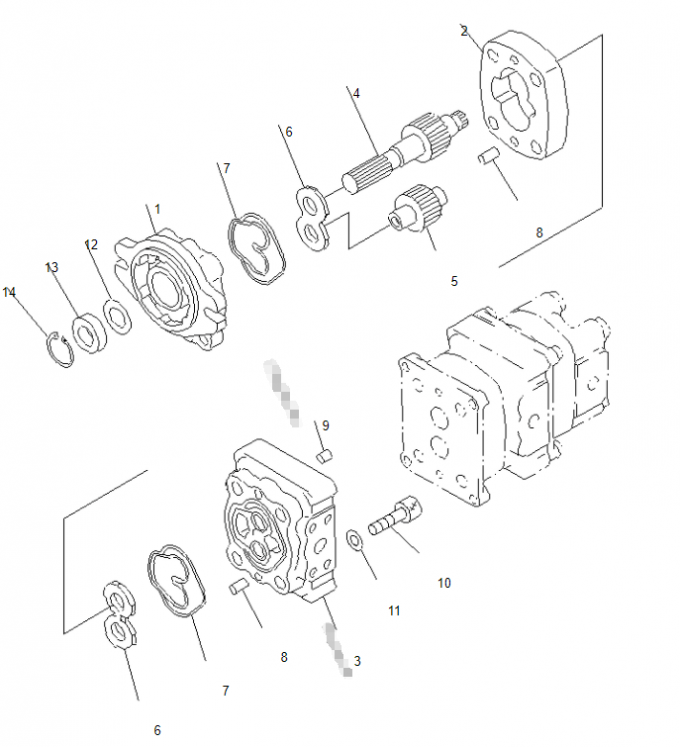 2
4
6
7
1
12
13
14
8
5
9
10
11
8
3
7
6